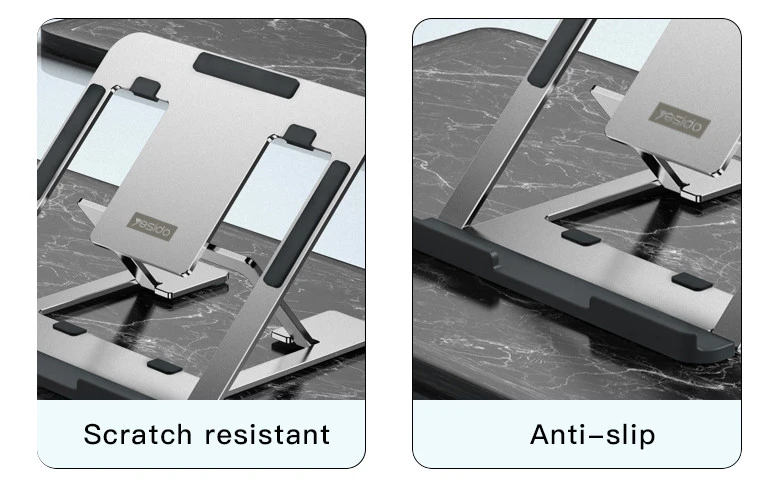 yesido

Scratch resistant

yesido

Anti-slip